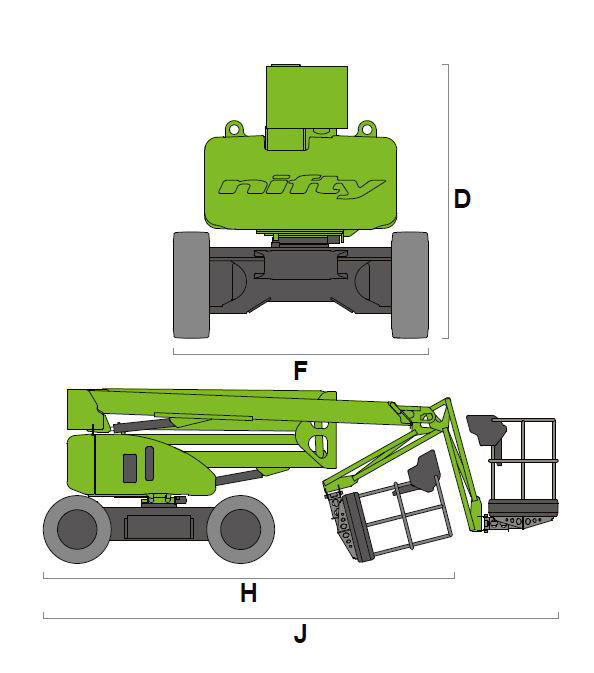 nifty

D

F

H

J